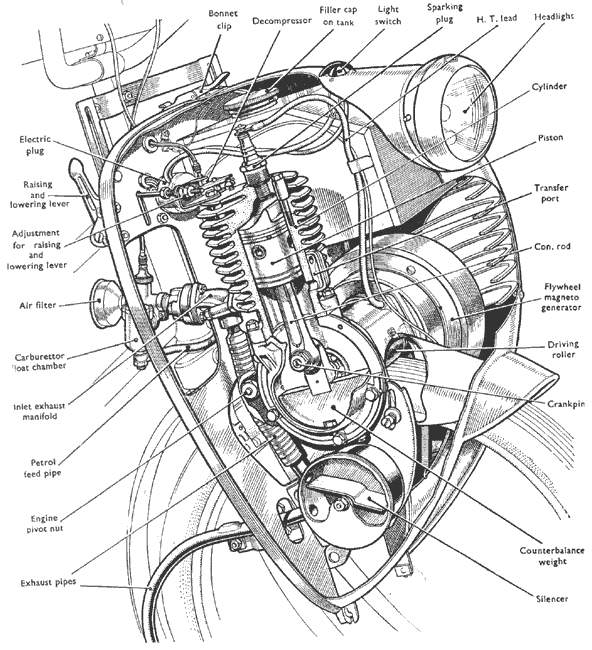 Bonnet clip

Decompressor

Filler cap on tank

Light switch

Sparking plug

H. T. lead

Headlight

Cylinder

Piston

Transfer port

Con. rod

Flywheel magneto generator

Driving roller

Crankpin

Counterbalance weight

Silencer

Electric plug

Raising and lowering lever

Adjustment for raising and lowering lever

Air filter

Carburettor float chamber

Inlet exhaust manifold

Petrol feed pipe

Engine pivot nut

Exhaust pipes